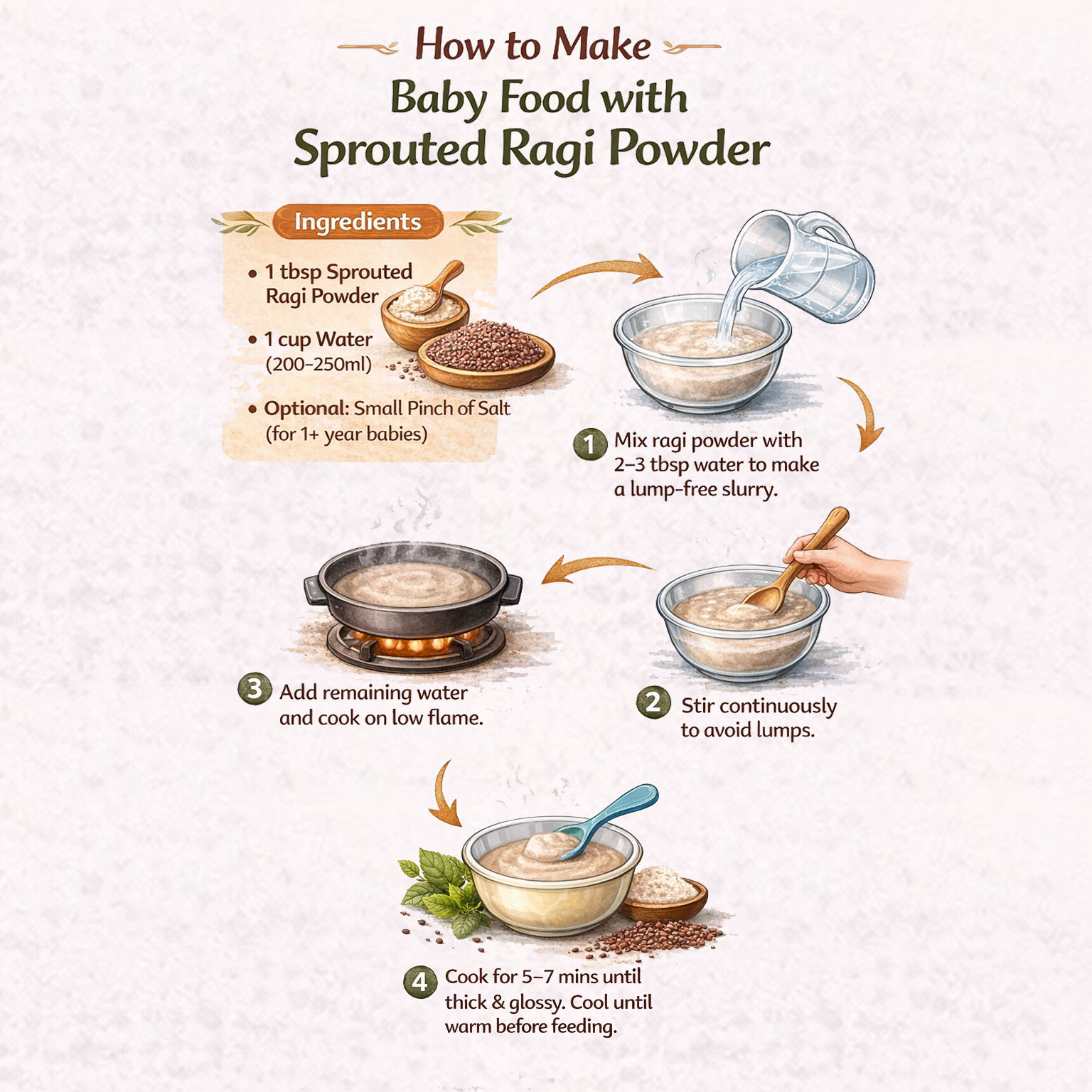 How to Make
Baby Food with
Sprouted Ragi Powder

Ingredients

• 1 tbsp Sprouted Ragi Powder

• 1 cup Water (200–250ml)

• Optional: Small Pinch of Salt (for 1+ year babies)

1 Mix ragi powder with 2–3 tbsp water to make a lump-free slurry.

2 Stir continuously to avoid lumps.

3 Add remaining water and cook on low flame.

4 Cook for 5–7 mins until thick & glossy. Cool until warm before feeding.