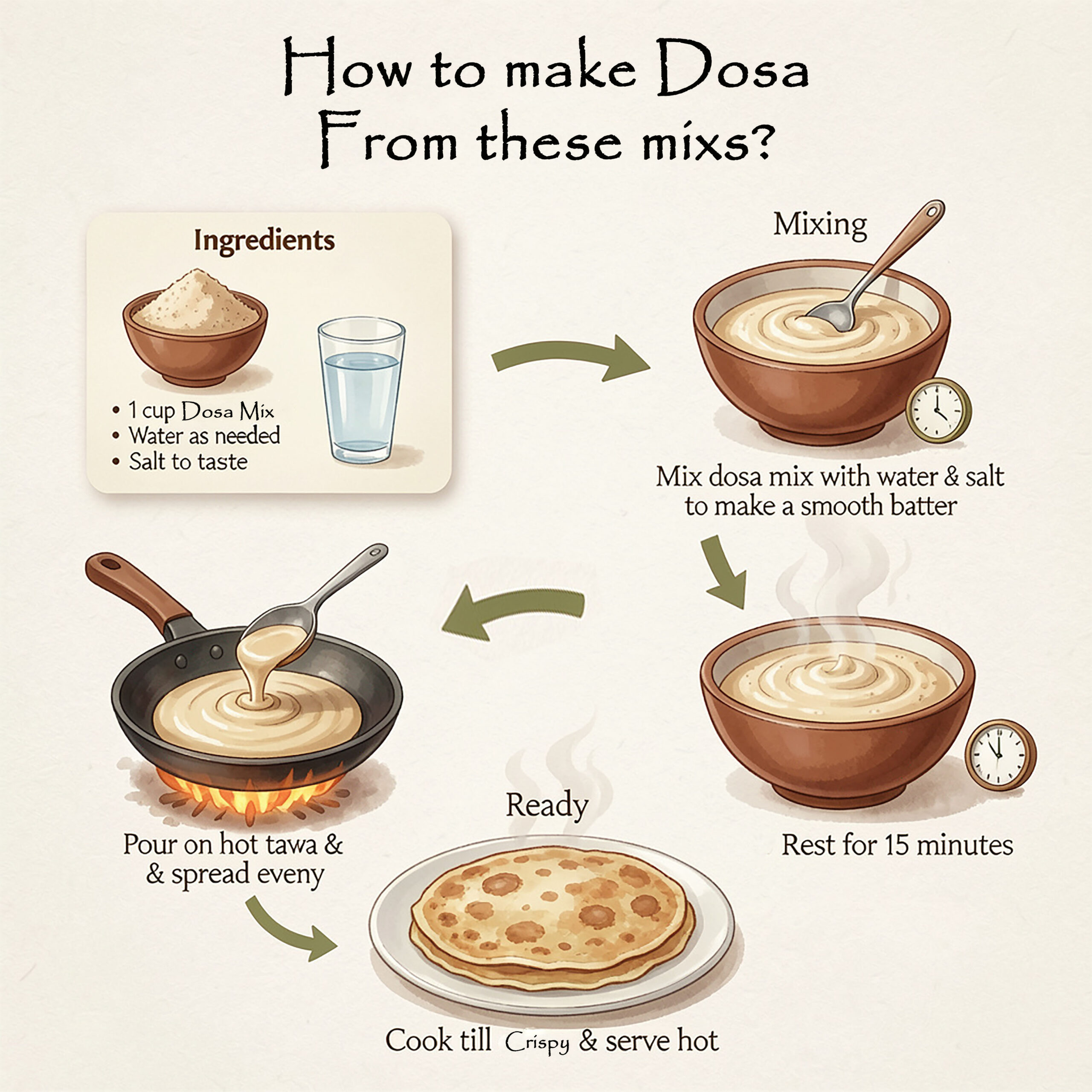 How to make Dosa From these mixs?

Ingredients

• 1 cup Dosa Mix
• Water as needed
• Salt to taste

Mixing

Mix dosa mix with water & salt to make a smooth batter

Rest for 15 minutes

Pour on hot tawa & & spread eveny

Ready

Cook till Crispy & serve hot